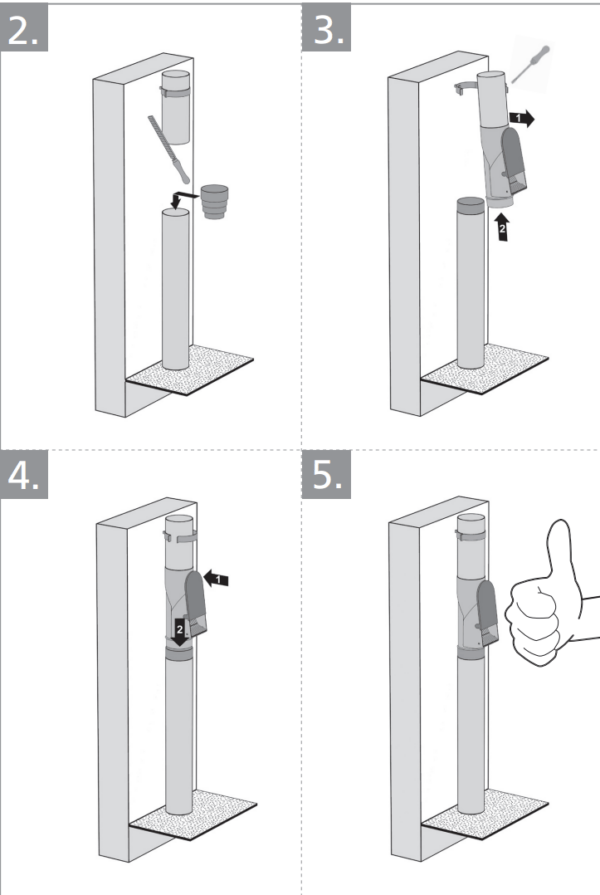 2.

3.

1

2

4.

1

2

5.